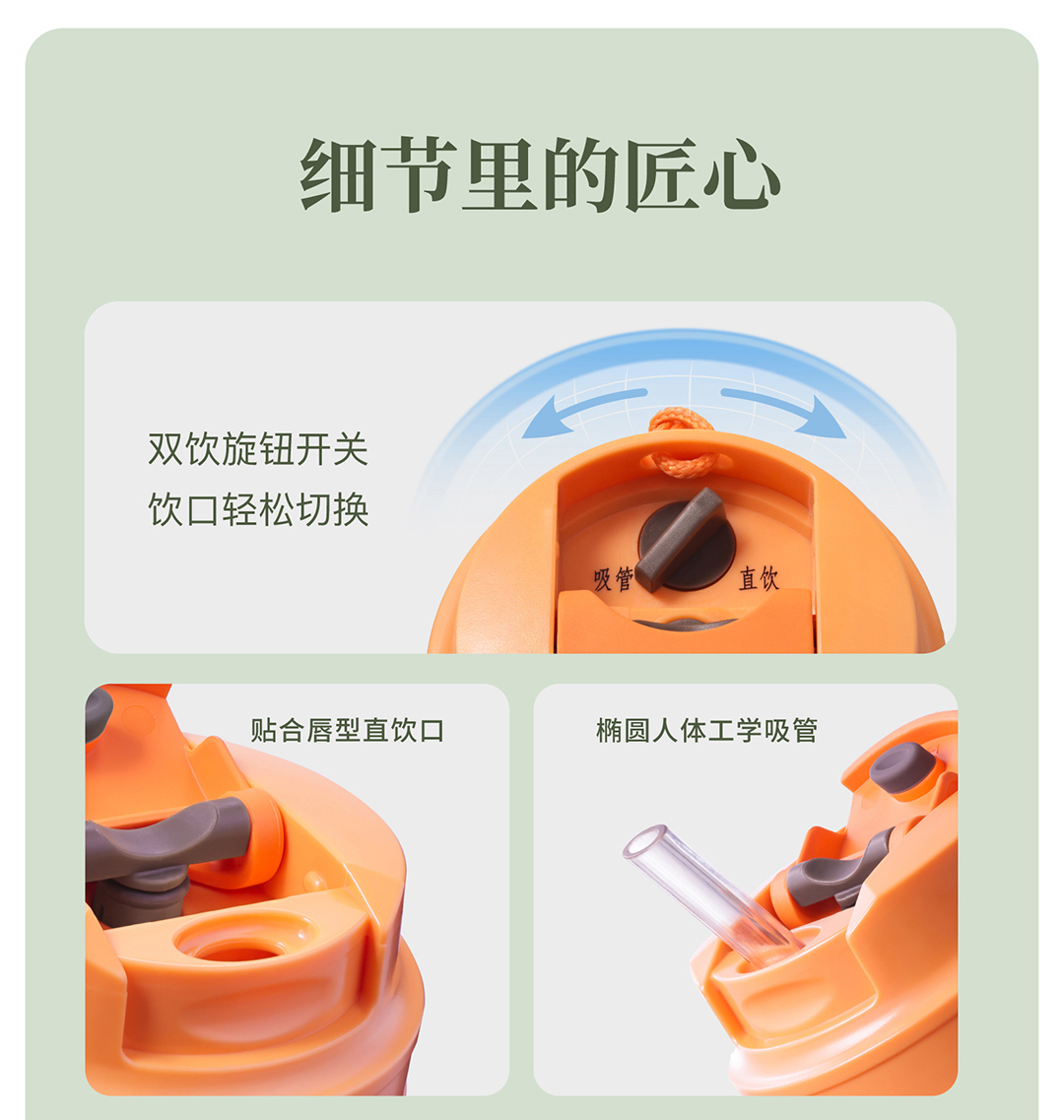 细节里的匠心

双饮旋钮开关
饮口轻松切换

吸管 直饮

贴合唇型直饮口

椭圆人体工学吸管